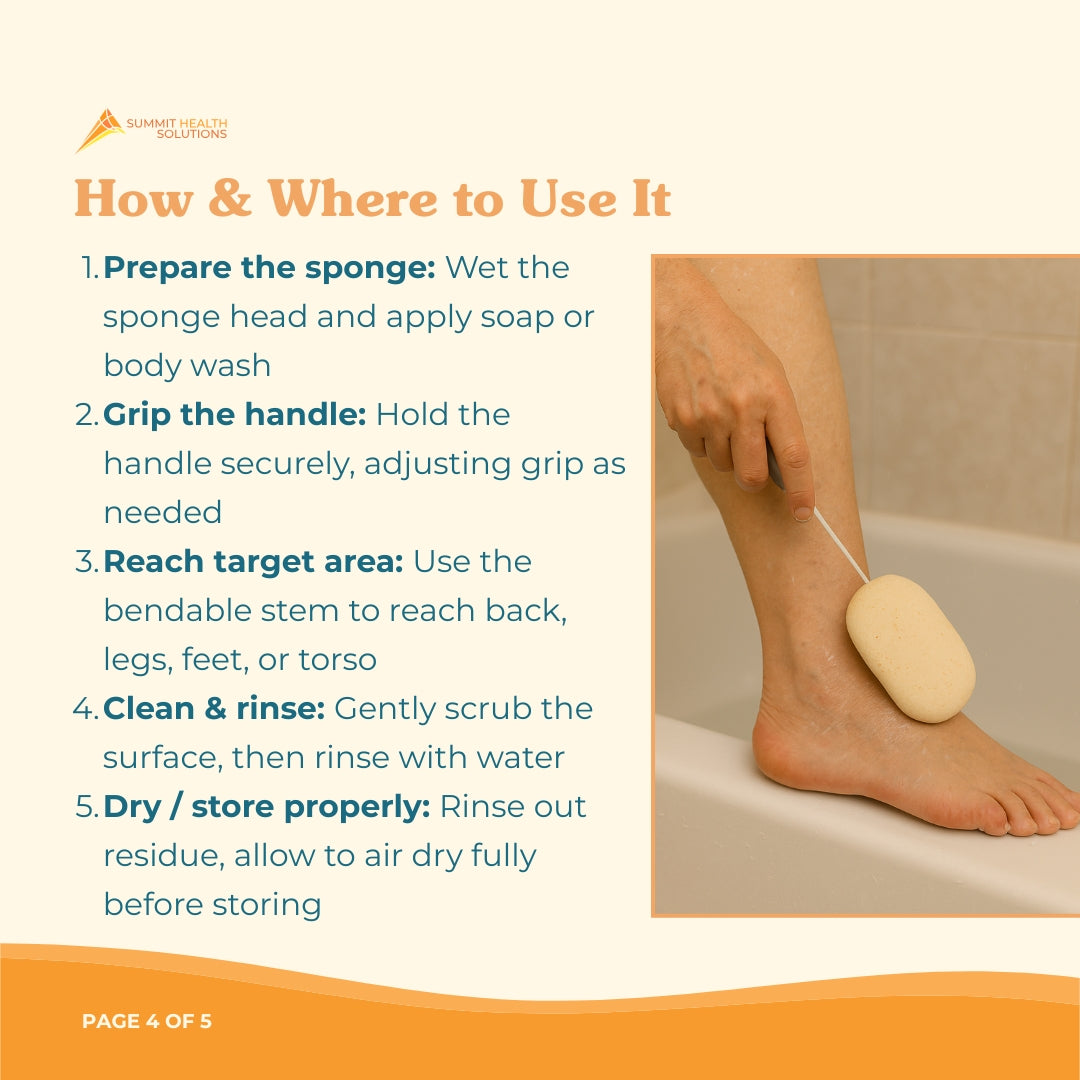 SUMMIT HEALTH SOLUTIONS

How & Where to Use It

1. Prepare the sponge: Wet the sponge head and apply soap or body wash
2. Grip the handle: Hold the handle securely, adjusting grip as needed
3. Reach target area: Use the bendable stem to reach back, legs, feet, or torso
4. Clean & rinse: Gently scrub the surface, then rinse with water
5. Dry / store properly: Rinse out residue, allow to air dry fully before storing

PAGE 4 OF 5